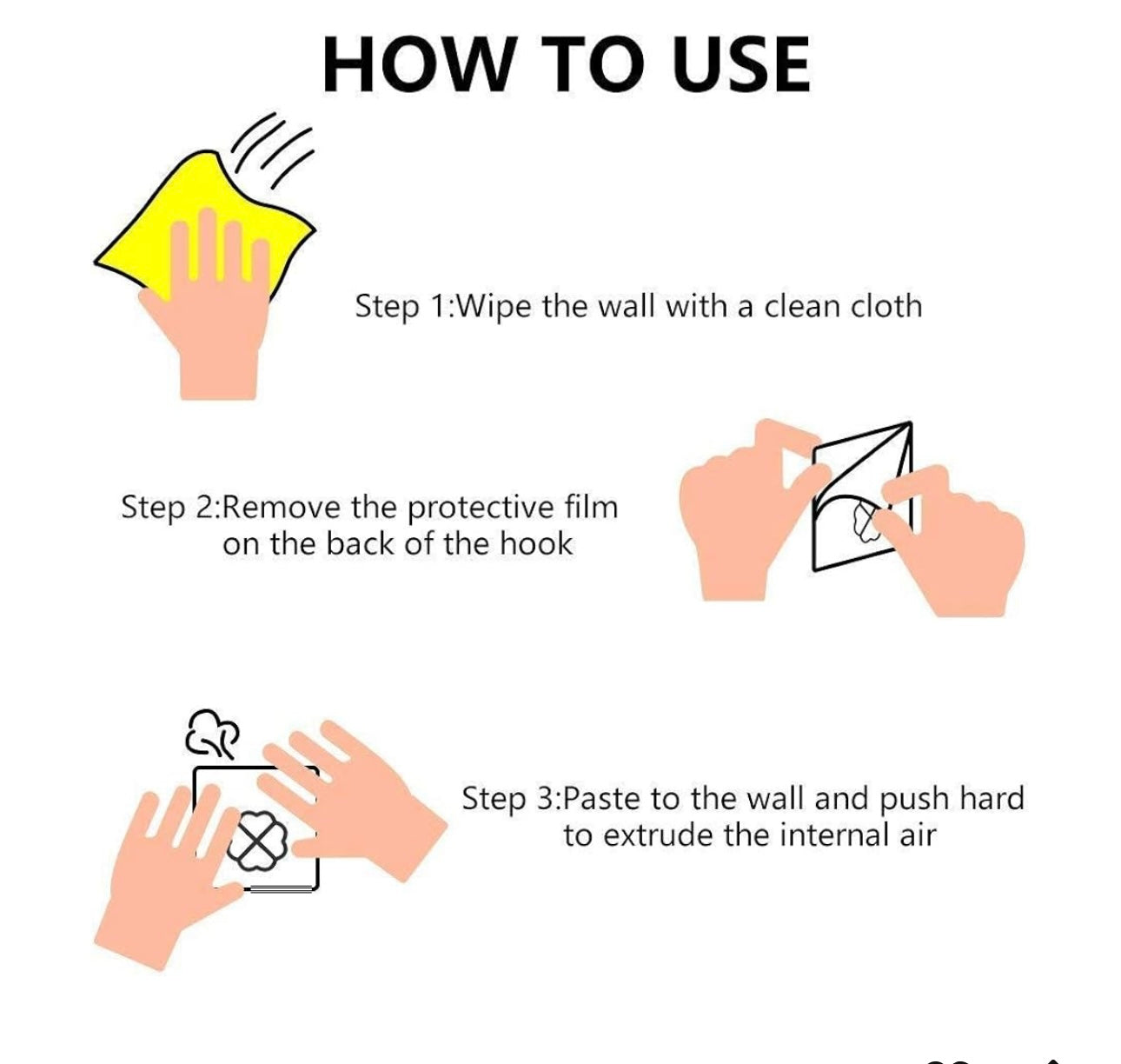 HOW TO USE

Step 1:Wipe the wall with a clean cloth

Step 2:Remove the protective film on the back of the hook

Step 3:Paste to the wall and push hard to extrude the internal air